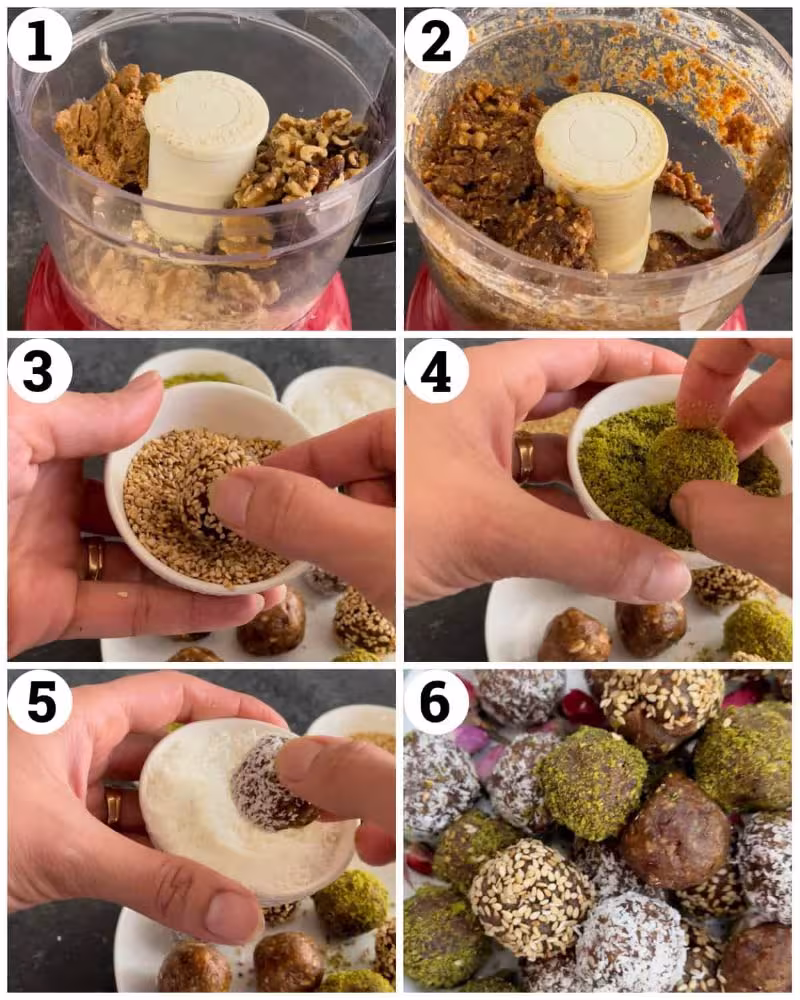 1
2
3
4
5
6